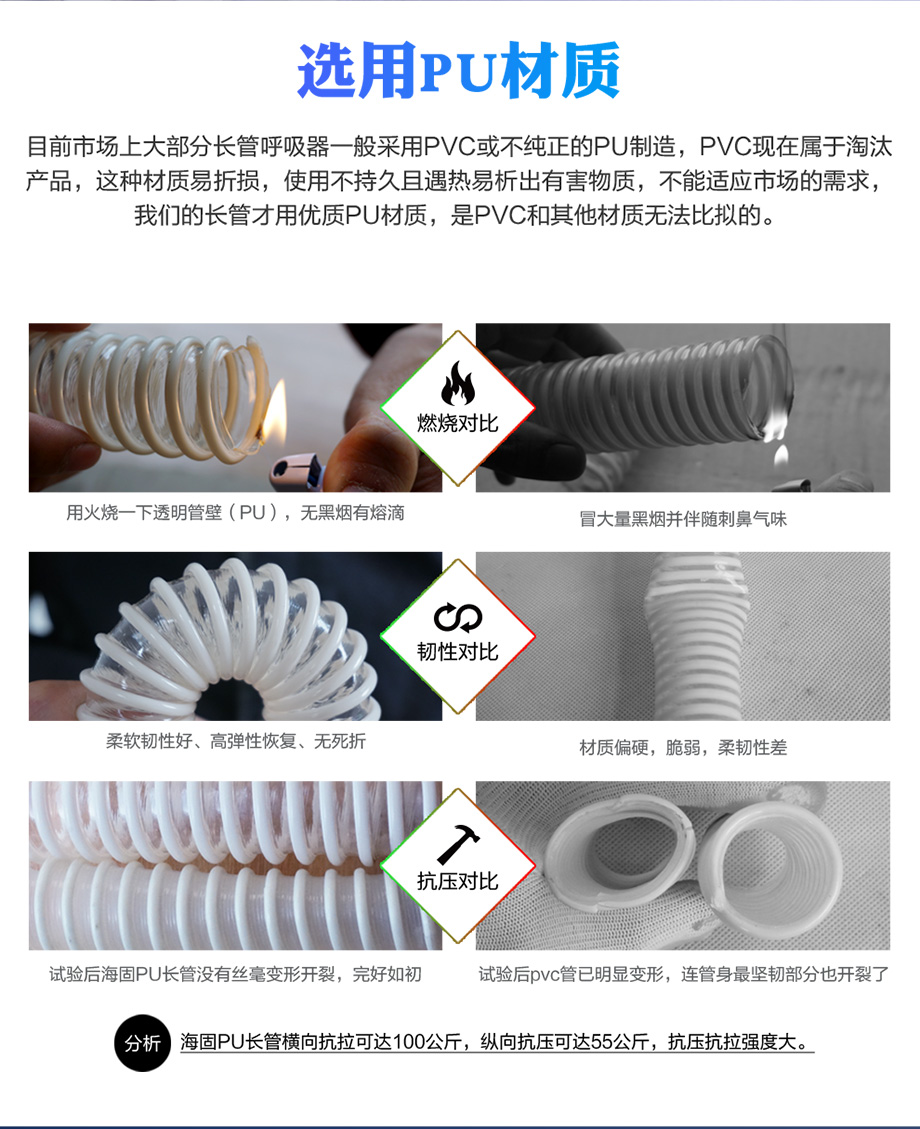 选用PU材质

目前市场上大部分长管呼吸器一般采用PVC或不纯正的PU制造，PVC现在属于淘汰产品，这种材质易折损，使用不持久且遇热易析出有害物质，不能适应市场的需求，我们的长管才用优质PU材质，是PVC和其他材质无法比拟的。

燃烧对比

用火烧一下透明管壁（PU），无黑烟有熔滴

冒大量黑烟并伴随刺鼻气味

韧性对比

柔软韧性好、高弹性恢复、无死折

材质偏硬，脆弱，柔韧性差

抗压对比

试验后海固PU长管没有丝毫变形开裂，完好如初

试验后pvc管已明显变形，连管身最坚韧部分也开裂了

分析 海固PU长管横向抗拉可达100公斤，纵向抗压可达55公斤，抗压抗拉强度大。